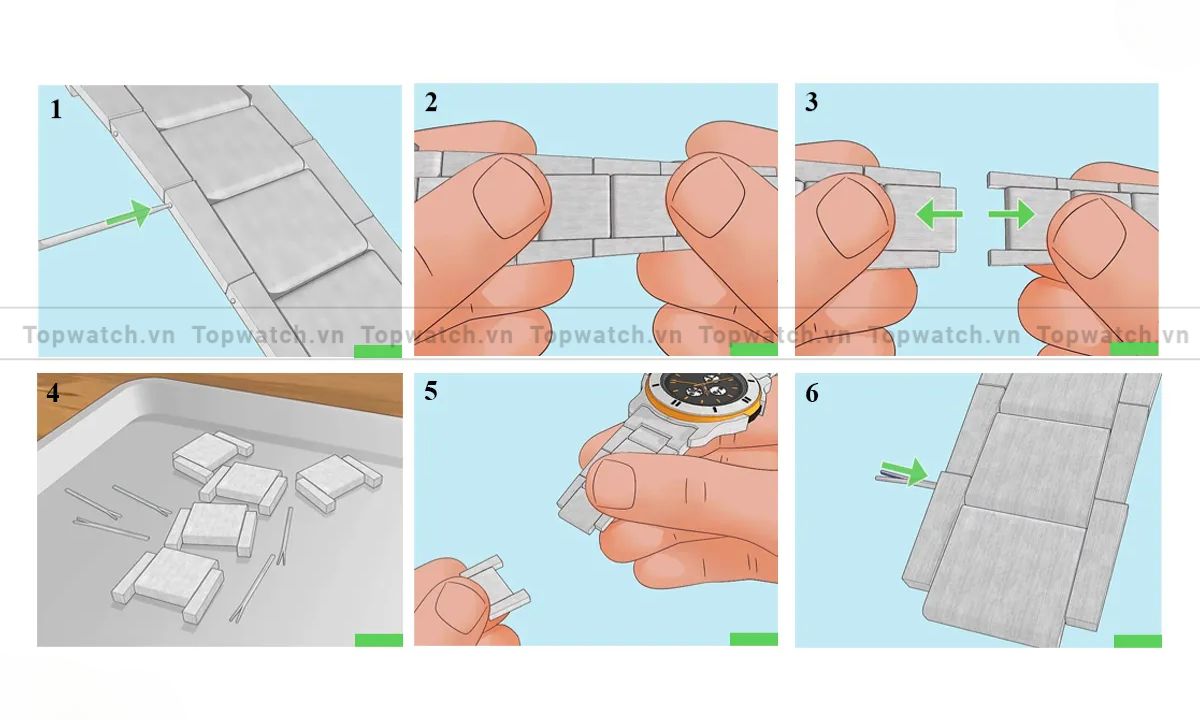 1

2

3

4

5

6

Topwatch.vn